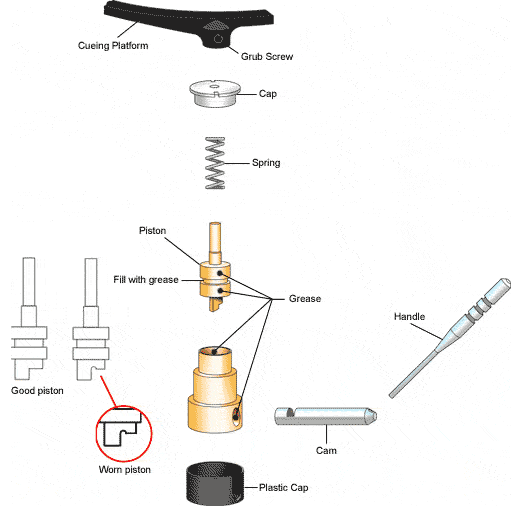 Cueing Platform
Grub Screw
Cap
Spring
Piston
Fill with grease
Grease
Handle
Good piston
Worn piston
Cam
Plastic Cap