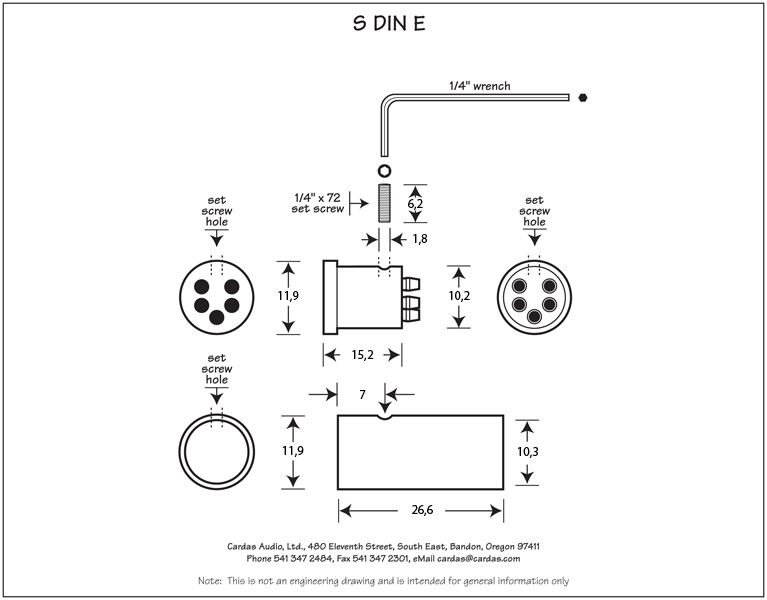 S DIN E

1/4" wrench

1/4" x 72
set screw

6,2

1,8

set
screw
hole

set
screw
hole

11,9

10,2

15,2

set
screw
hole

7

11,9

10,3

26,6

Cardas Audio, Ltd., 480 Eleventh Street, South East, Bandon, Oregon 97411
Phone 541 347 2484, Fax 541 347 2301, eMail cardas@cardas.com

Note: This is not an engineering drawing and is intended for general information only