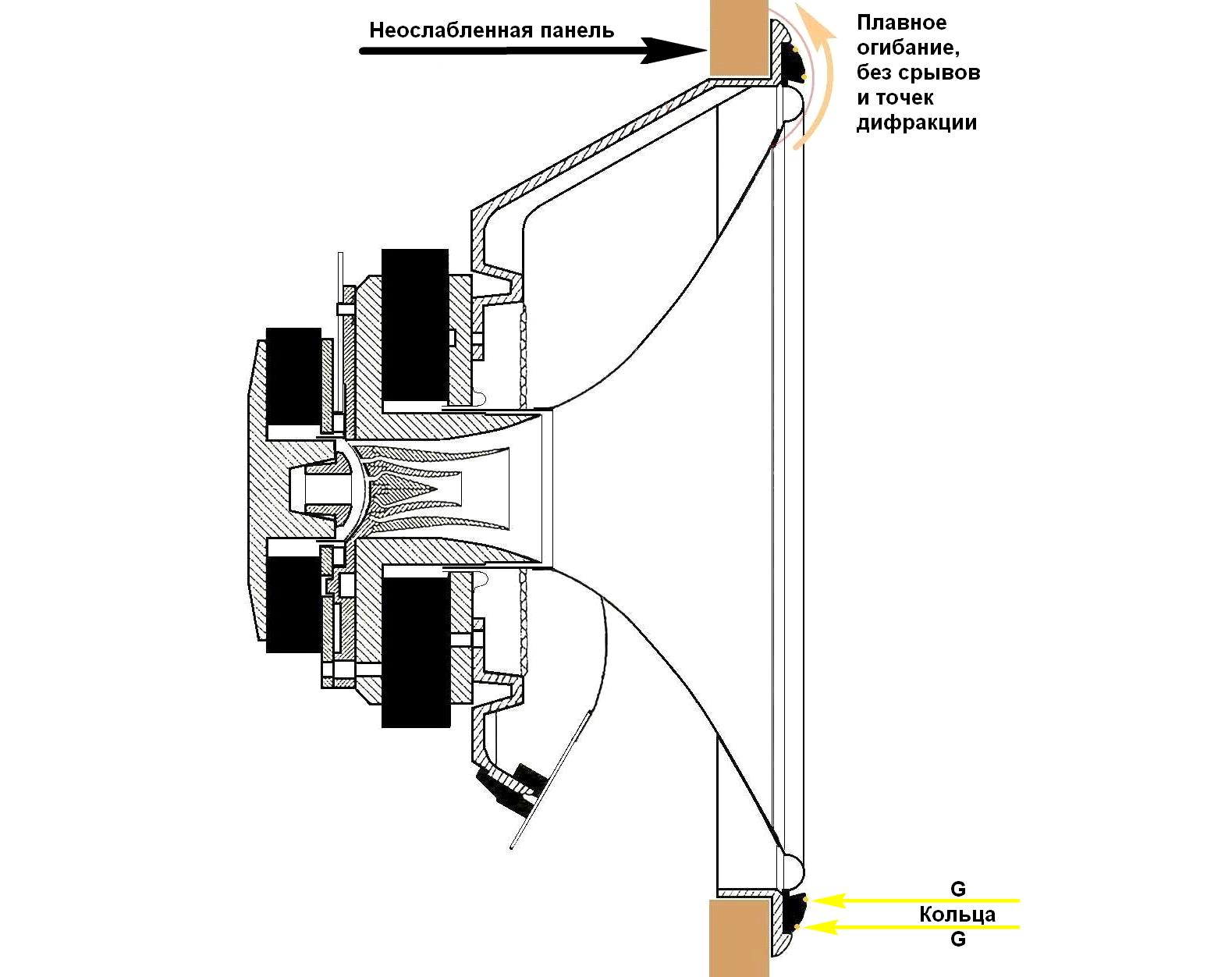 Неослабленная панель

Плавное огибание, без срывов и точек дифракции

G
Кольца
G