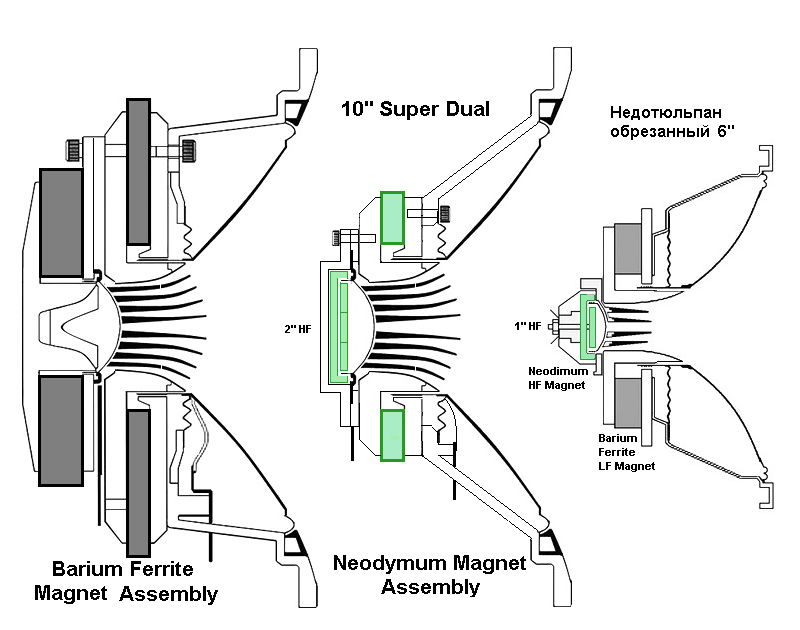 10" Super Dual

Недотюльпан обрезанный 6"

2" HF

1" HF

Neodimum HF Magnet

Barium Ferrite LF Magnet

Barium Ferrite Magnet Assembly

Neodymum Magnet Assembly