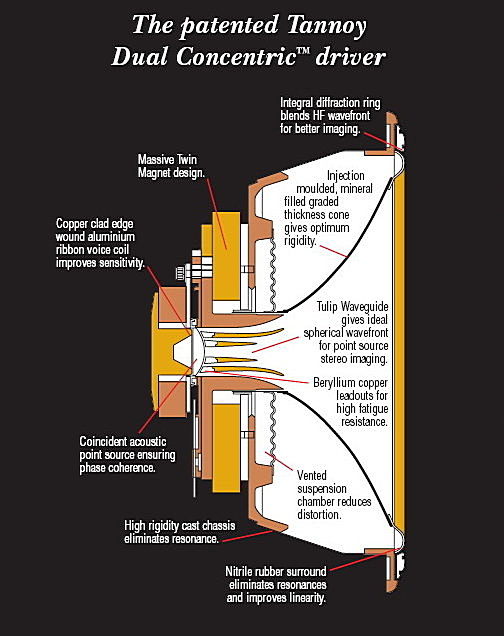 The patented Tannoy Dual Concentric™ driver

Integral diffraction ring blends HF wavefront for better imaging.

Massive Twin Magnet design.

Injection moulded, mineral filled graded thickness cone gives optimum rigidity.

Copper clad edge wound aluminium ribbon voice coil improves sensitivity.

Tulip Waveguide gives ideal spherical wavefront for point source stereo imaging.

Beryllium copper leadouts for high fatigue resistance.

Coincident acoustic point source ensuring phase coherence.

Vented suspension chamber reduces distortion.

High rigidity cast chassis eliminates resonance.

Nitrile rubber surround eliminates resonances and improves linearity.