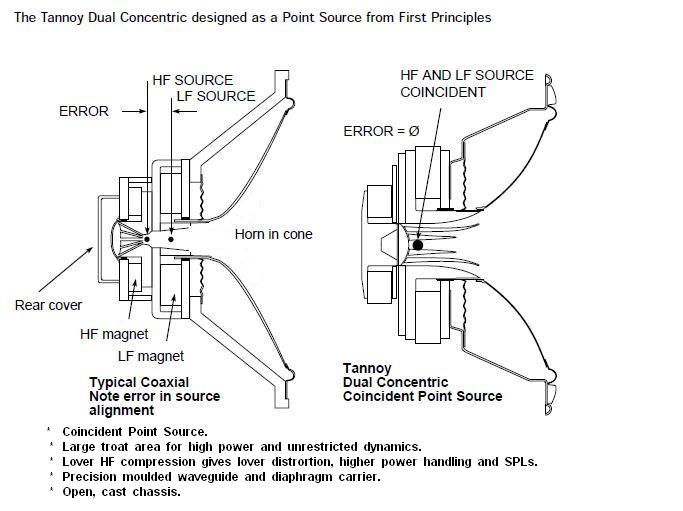 The Tannoy Dual Concentric designed as a Point Source from First Principles

HF SOURCE
LF SOURCE
ERROR
Horn in cone
Rear cover
HF magnet
LF magnet
Typical Coaxial
Note error in source alignment

HF AND LF SOURCE COINCIDENT
ERROR = Ø
Tannoy
Dual Concentric
Coincident Point Source

* Coincident Point Source.
* Large troat area for high power and unrestricted dynamics.
* Lover HF compression gives lover distrortion, higher power handling and SPLs.
* Precision moulded waveguide and diaphragm carrier.
* Open, cast chassis.