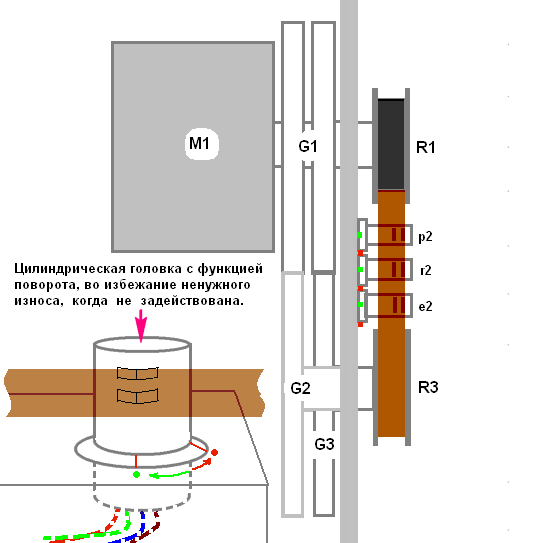 M1

G1

R1

p2

r2

e2

Цилиндрическая головка с функцией поворота, во избежание ненужного износа, когда не задействована.

G2

R3

G3