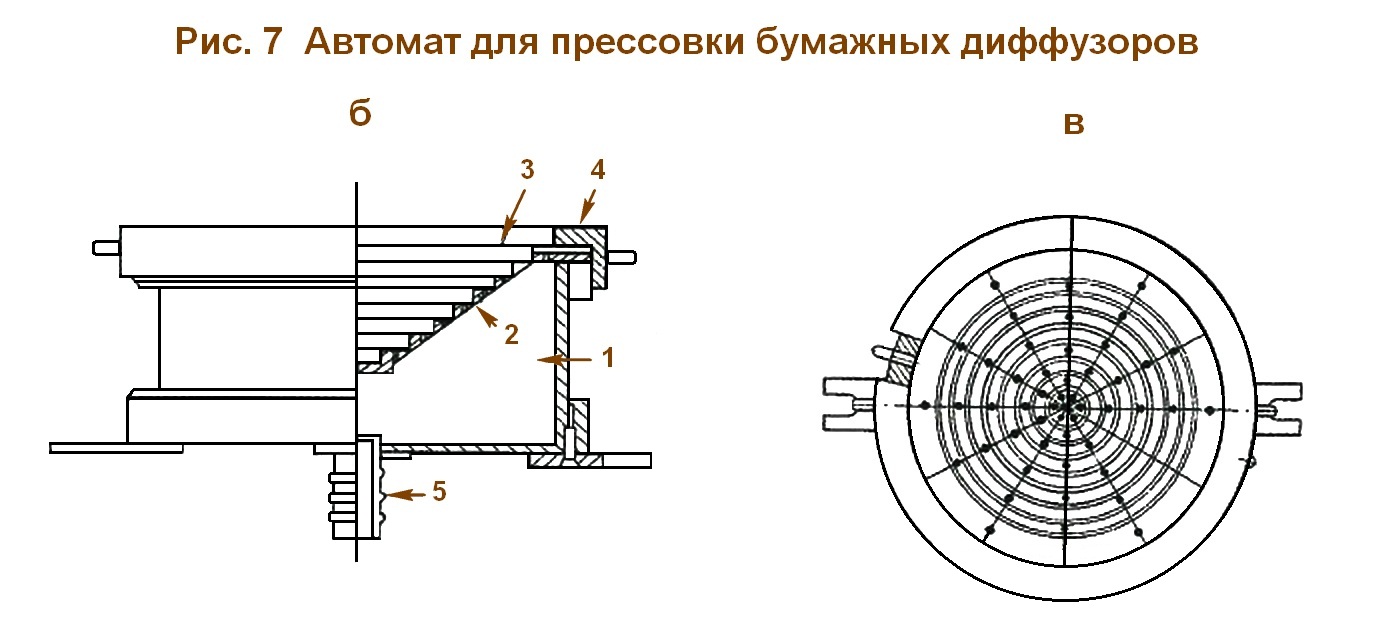 Рис. 7 Автомат для прессовки бумажных диффузоров

б

3
4
2
1
5

в