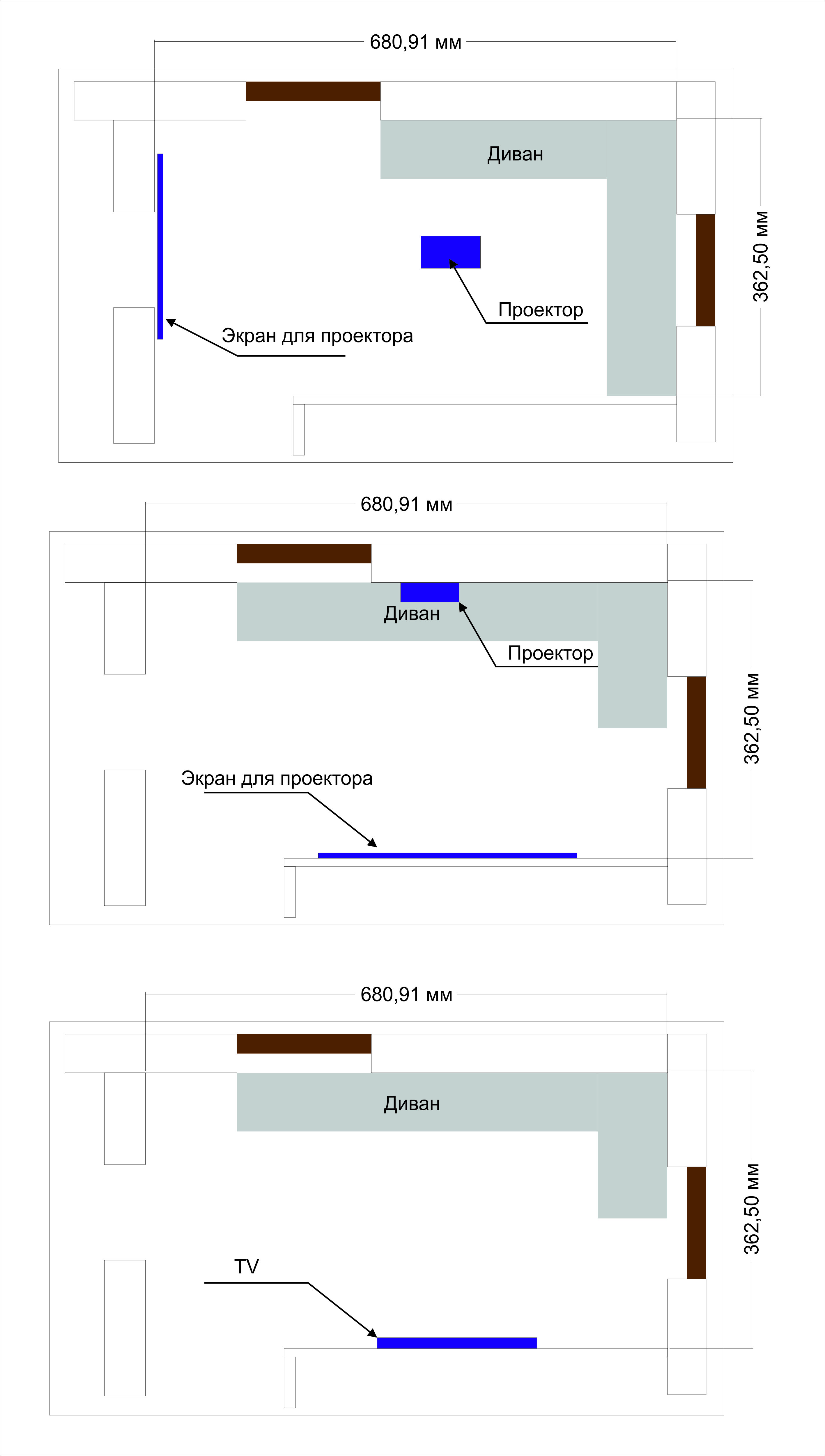 680,91 мм

Диван

362,50 мм

Проектор

Экран для проектора

680,91 мм

Диван

Проектор

362,50 мм

Экран для проектора

680,91 мм

Диван

362,50 мм

TV