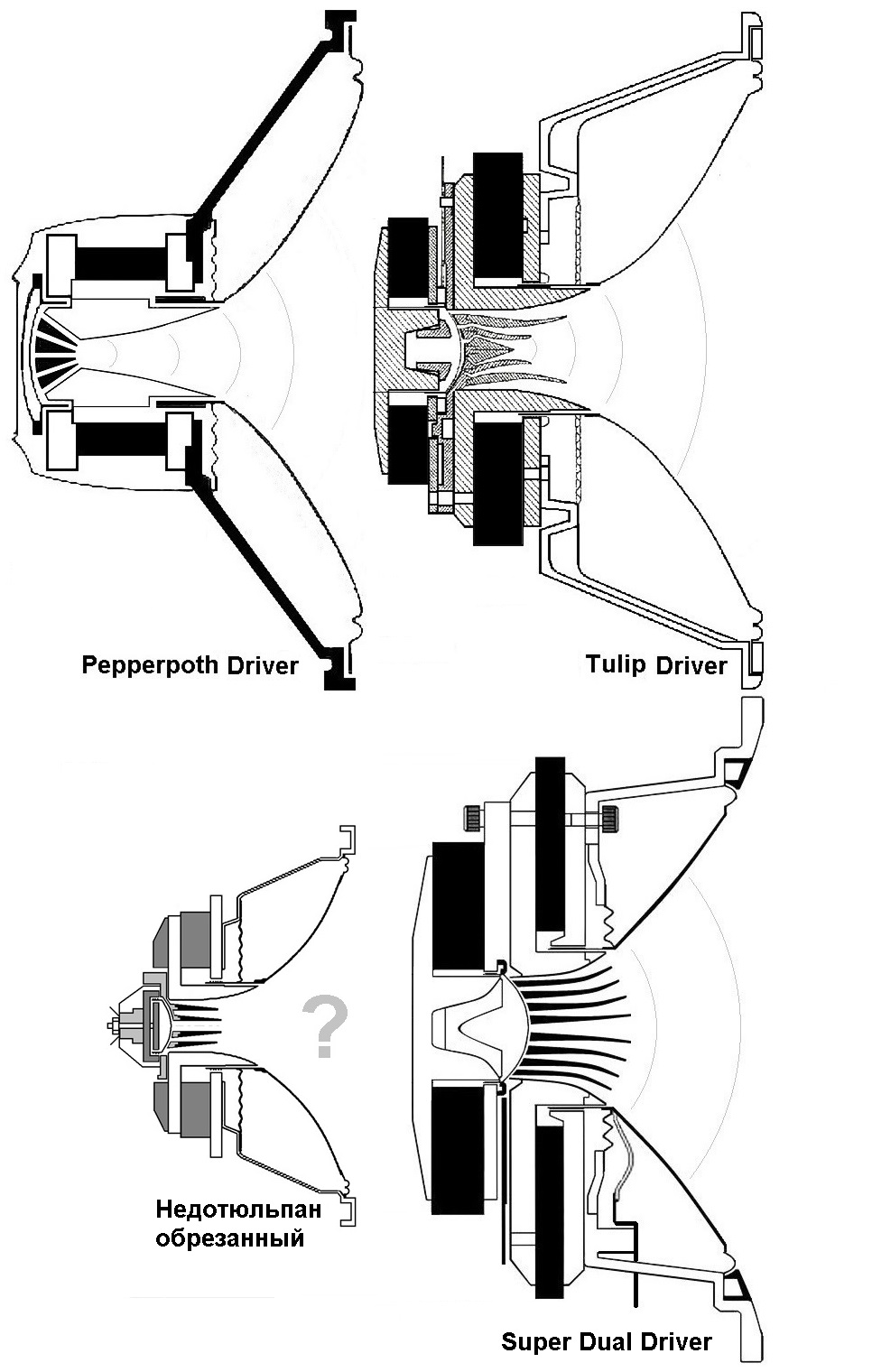 Pepperpoth Driver

Tulip Driver

?

Недотюльпан обрезанный

Super Dual Driver