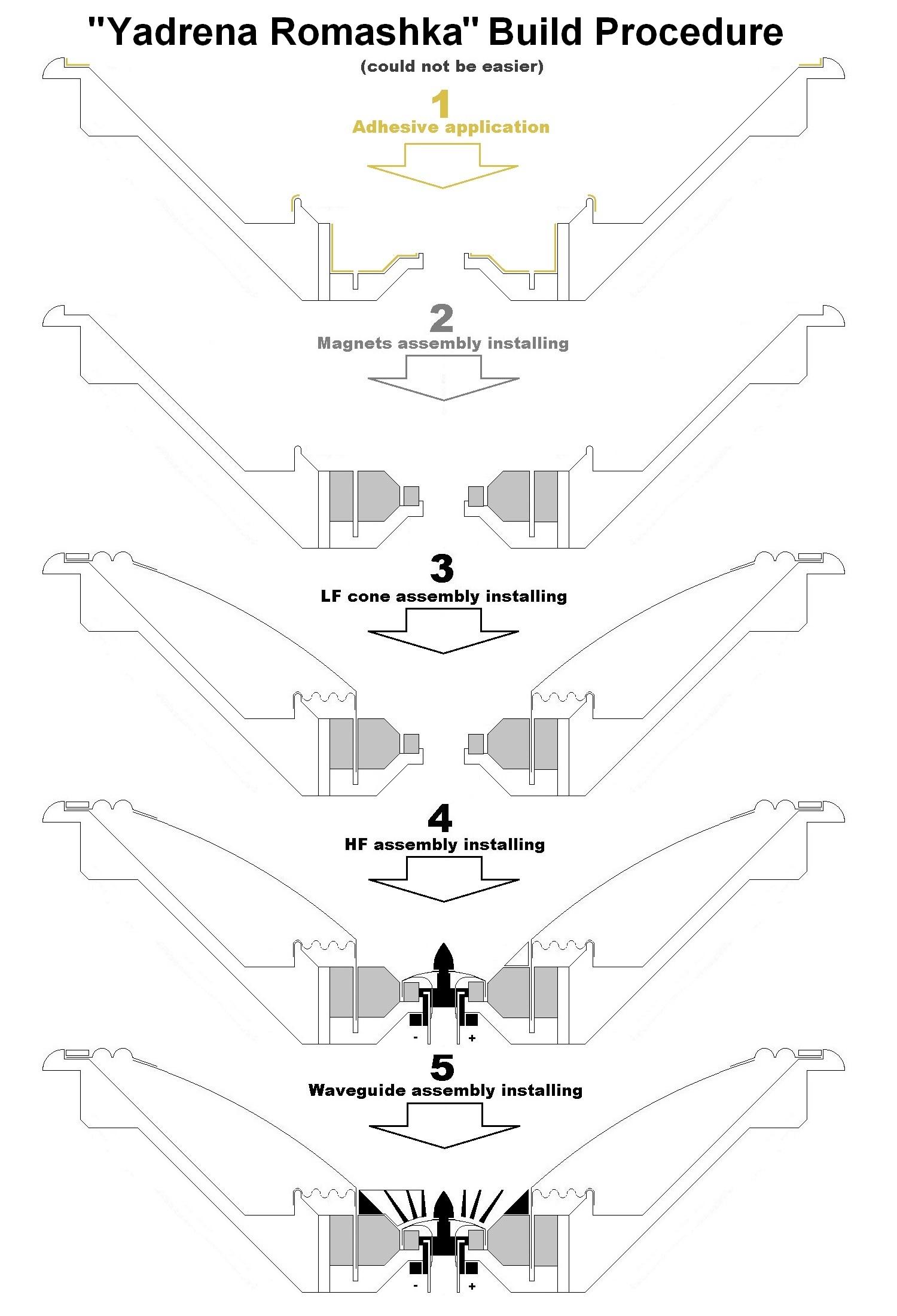 "Yadrena Romashka" Build Procedure

(could not be easier)

1
Adhesive application

2
Magnets assembly installing

3
LF cone assembly installing

4
HF assembly installing

- +

5
Waveguide assembly installing

- +