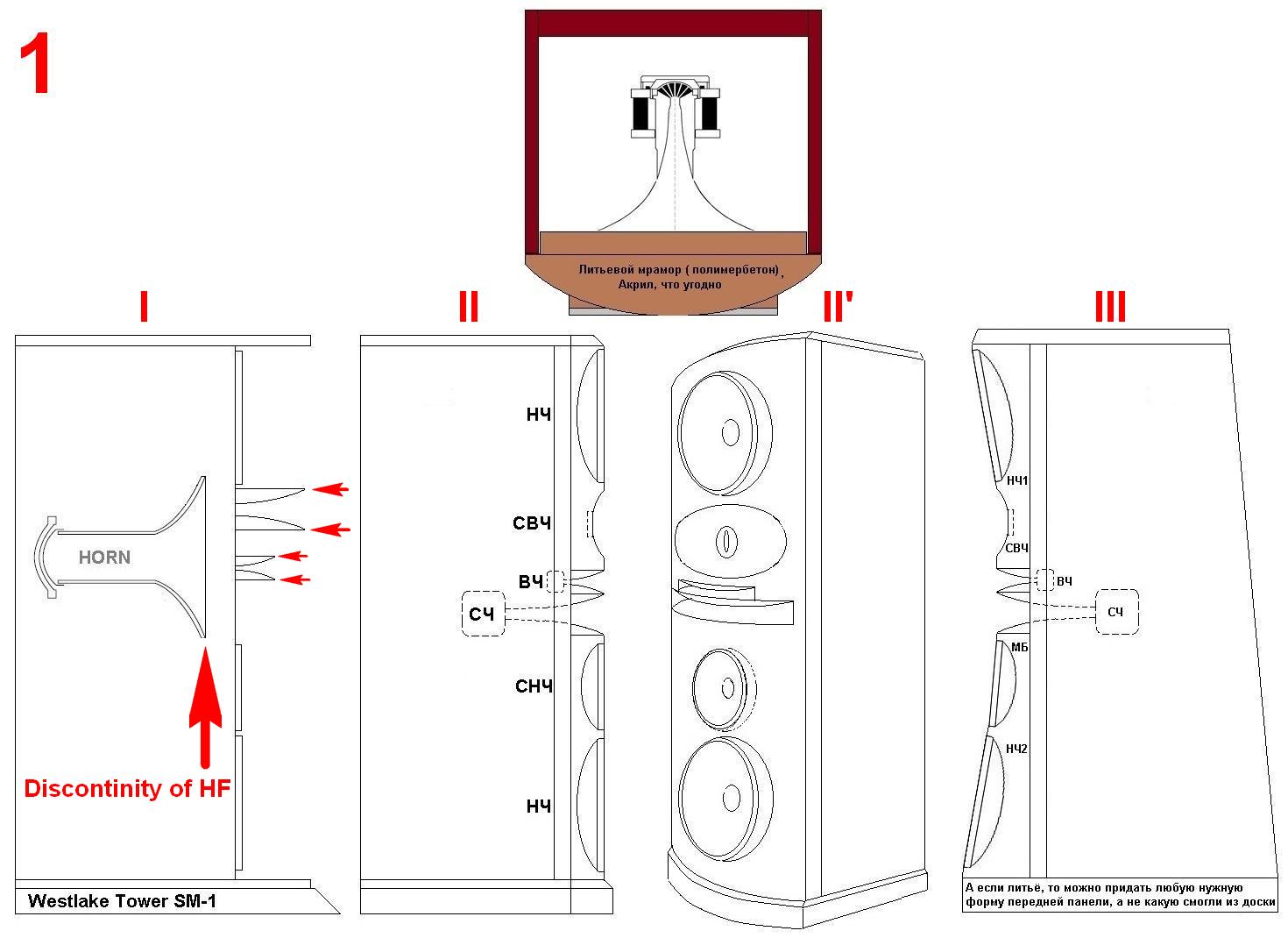 1

Литьевой мрамор ( полимербетон), Акрил, что угодно

I

HORN

Discontinity of HF

Westlake Tower SM-1

II

НЧ

СВЧ

ВЧ

СЧ

СНЧ

НЧ

II'

III

НЧ1

СВЧ

ВЧ

СЧ

МБ

НЧ2

А если литьё, то можно придать любую нужную форму передней панели, а не какую смогли из доски