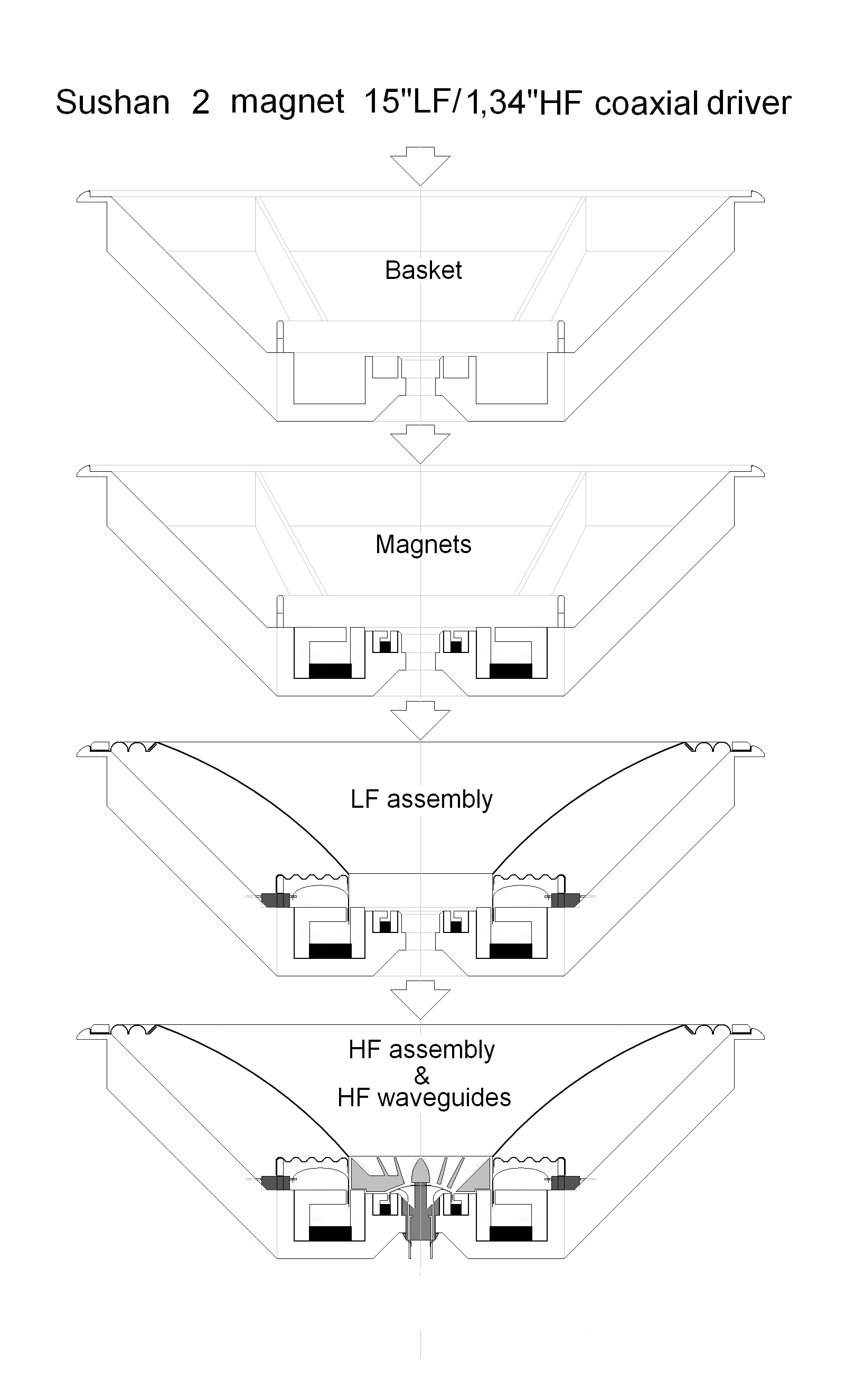 Sushan 2 magnet 15"LF/1,34"HF coaxial driver

Basket

Magnets

LF assembly

HF assembly
&
HF waveguides