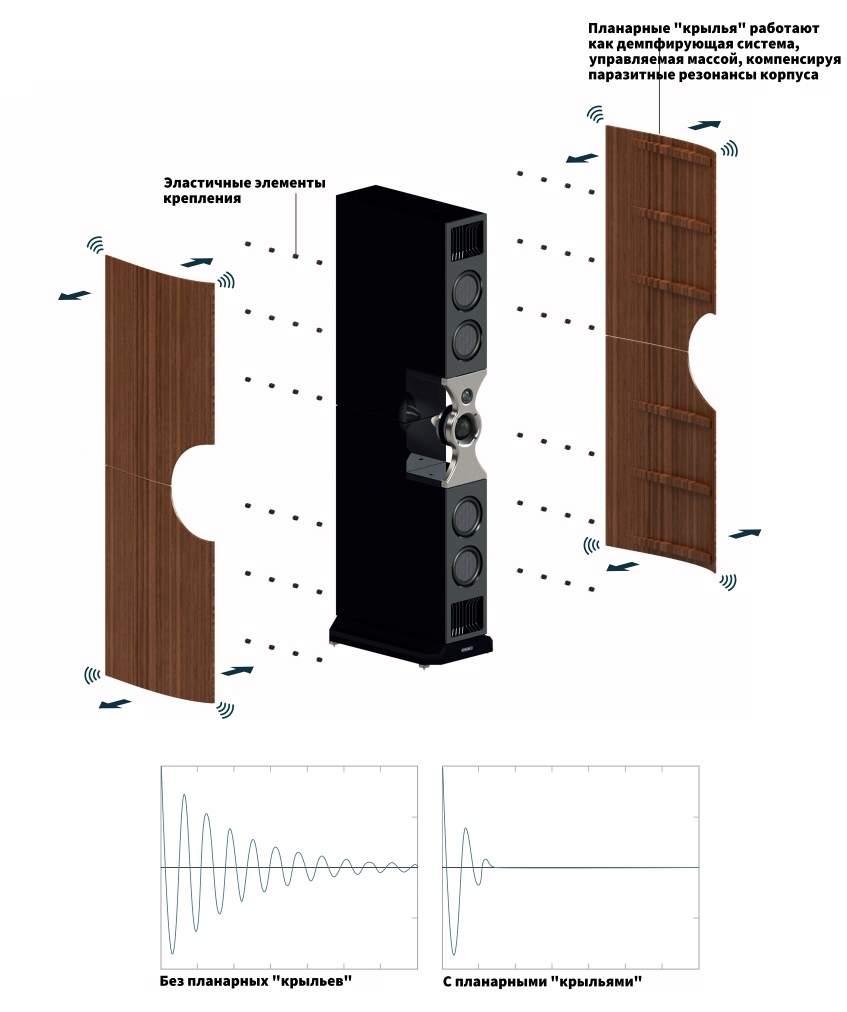 Планарные "крылья" работают как демпфирующая система, управляемая массой, компенсируя паразитные резонансы корпуса

Эластичные элементы крепления

Без планарных "крыльев"

С планарными "крыльями"