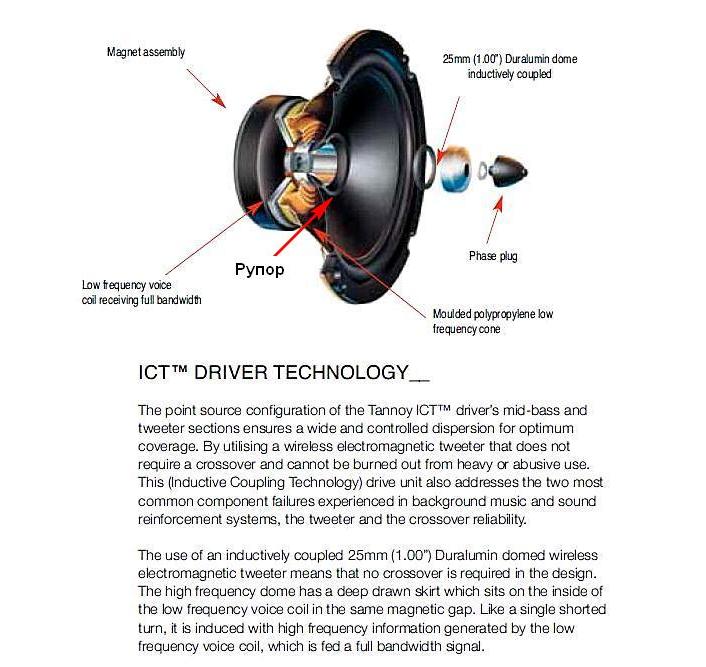 Magnet assembly

25mm (1.00") Duralumin dome inductively coupled

Phase plug

Рупор

Low frequency voice coil receiving full bandwidth

Moulded polypropylene low frequency cone

ICT™ DRIVER TECHNOLOGY__

The point source configuration of the Tannoy ICT™ driver's mid-bass and tweeter sections ensures a wide and controlled dispersion for optimum coverage. By utilising a wireless electromagnetic tweeter that does not require a crossover and cannot be burned out from heavy or abusive use. This (Inductive Coupling Technology) drive unit also addresses the two most common component failures experienced in background music and sound reinforcement systems, the tweeter and the crossover reliability.

The use of an inductively coupled 25mm (1.00") Duralumin domed wireless electromagnetic tweeter means that no crossover is required in the design. The high frequency dome has a deep drawn skirt which sits on the inside of the low frequency voice coil in the same magnetic gap. Like a single shorted turn, it is induced with high frequency information generated by the low frequency voice coil, which is fed a full bandwidth signal.