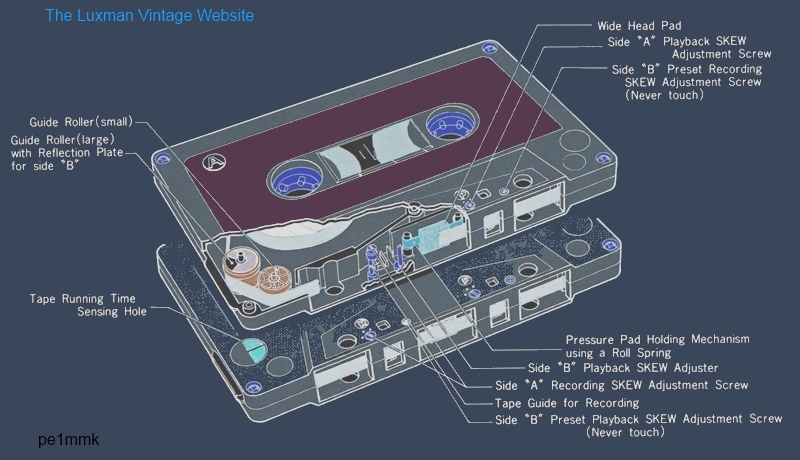 The Luxman Vintage Website

Wide Head Pad

Side "A" Playback SKEW Adjustment Screw

Side "B" Preset Recording SKEW Adjustment Screw (Never touch)

Guide Roller(small)

Guide Roller(large) with Reflection Plate for side "B"

Tape Running Time Sensing Hole

Pressure Pad Holding Mechanism using a Roll Spring

Side "B" Playback SKEW Adjuster

Side "A" Recording SKEW Adjustment Screw

Tape Guide for Recording

Side "B" Preset Playback SKEW Adjustment Screw (Never touch)

pe1mmk