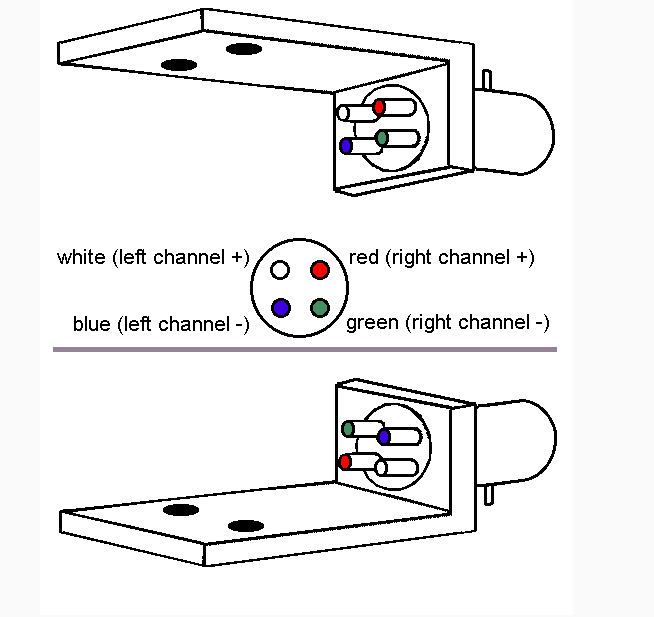 white (left channel +)

red (right channel +)

blue (left channel -)

green (right channel -)