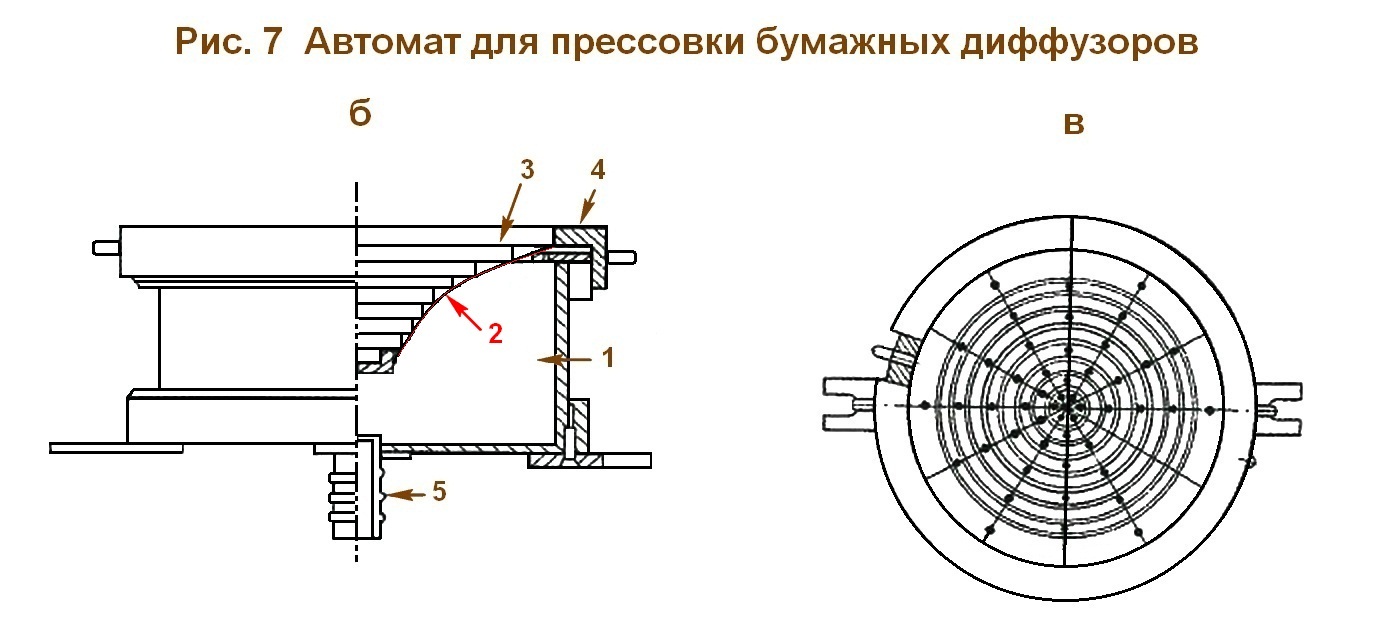 Рис. 7 Автомат для прессовки бумажных диффузоров

б

3
4
2
1
5

в