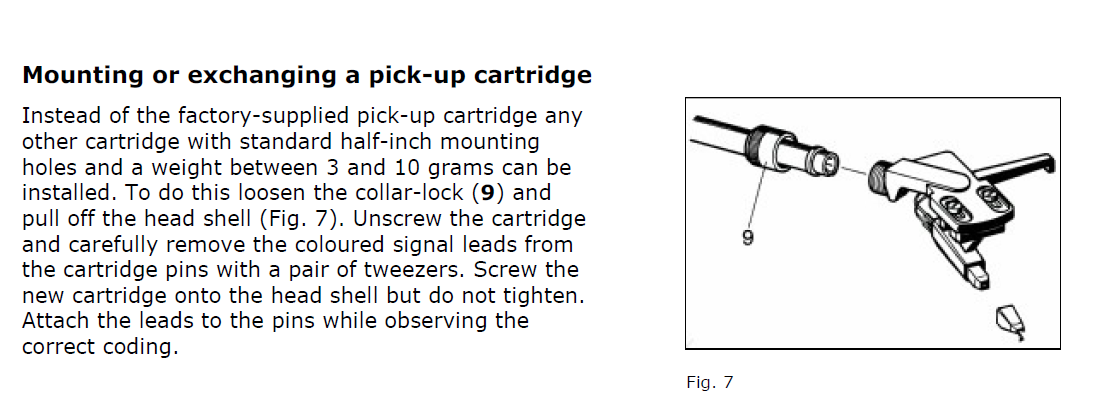 Mounting or exchanging a pick-up cartridge

Instead of the factory-supplied pick-up cartridge any other cartridge with standard half-inch mounting holes and a weight between 3 and 10 grams can be installed. To do this loosen the collar-lock (9) and pull off the head shell (Fig. 7). Unscrew the cartridge and carefully remove the coloured signal leads from the cartridge pins with a pair of tweezers. Screw the new cartridge onto the head shell but do not tighten. Attach the leads to the pins while observing the correct coding.

9

Fig. 7