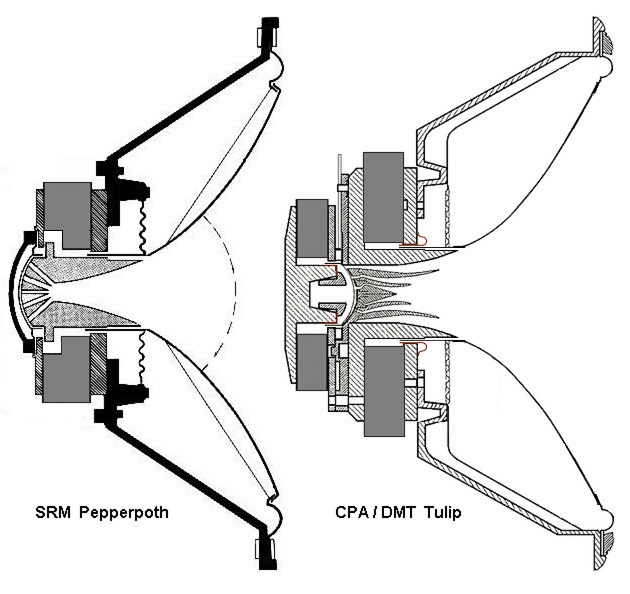 SRM Pepperpoth

CPA / DMT Tulip