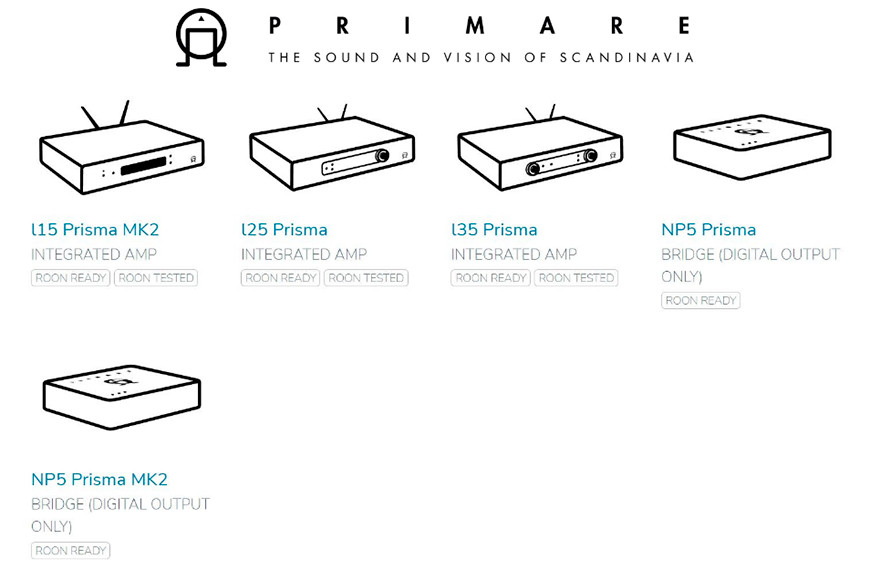 PRIMARE
THE SOUND AND VISION OF SCANDINAVIA

I15 Prisma MK2
INTEGRATED AMP
ROON READY ROON TESTED

I25 Prisma
INTEGRATED AMP
ROON READY ROON TESTED

I35 Prisma
INTEGRATED AMP
ROON READY ROON TESTED

NP5 Prisma
BRIDGE (DIGITAL OUTPUT ONLY)
ROON READY

NP5 Prisma MK2
BRIDGE (DIGITAL OUTPUT ONLY)
ROON READY