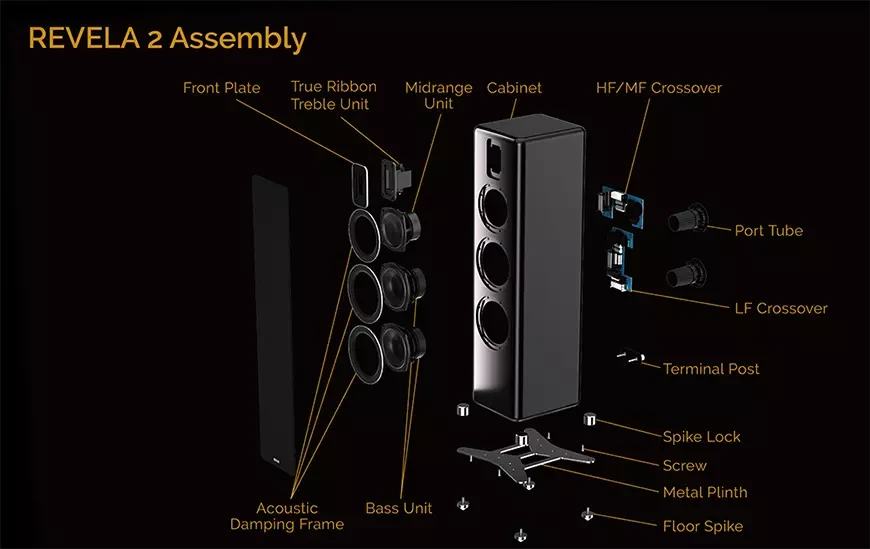 REVELA 2 Assembly

Front Plate

True Ribbon Treble Unit

Midrange Unit

Cabinet

HF/MF Crossover

Port Tube

LF Crossover

Terminal Post

Spike Lock

Screw

Metal Plinth

Floor Spike

Acoustic Damping Frame

Bass Unit