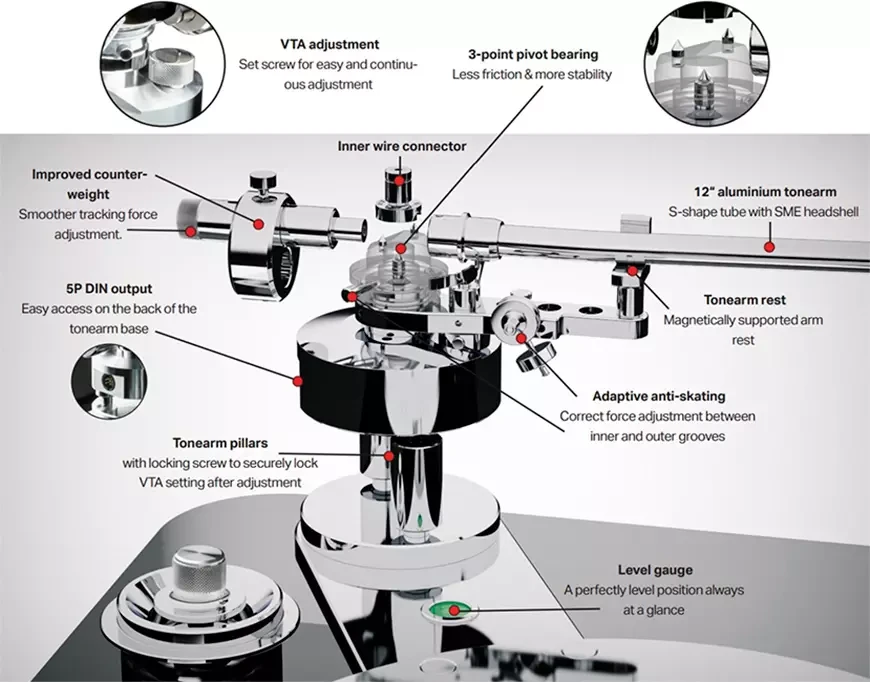 VTA adjustment
Set screw for easy and continuous adjustment

3-point pivot bearing
Less friction & more stability

Inner wire connector

Improved counterweight
Smoother tracking force adjustment.

12" aluminium tonearm
S-shape tube with SME headshell

5P DIN output
Easy access on the back of the tonearm base

Tonearm rest
Magnetically supported arm rest

Adaptive anti-skating
Correct force adjustment between inner and outer grooves

Tonearm pillars
with locking screw to securely lock VTA setting after adjustment

Level gauge
A perfectly level position always at a glance