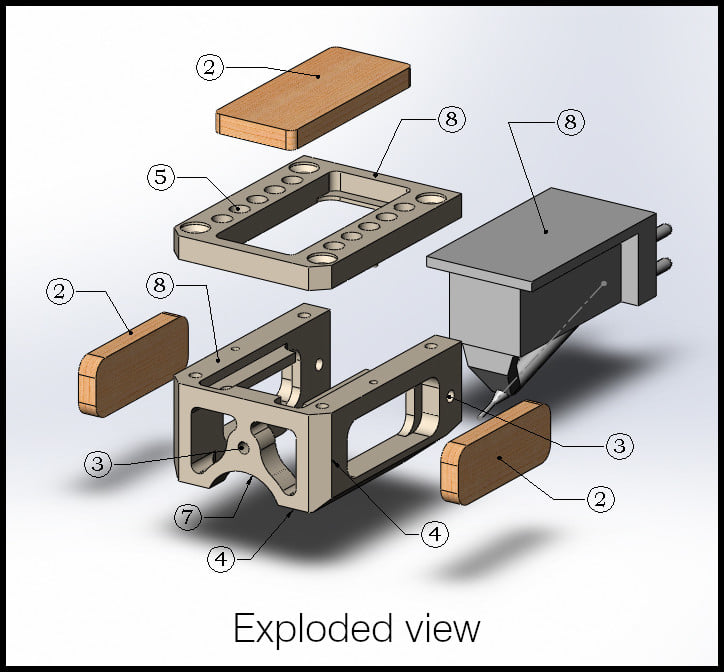 2

8

8

5

2

8

3

3

2

7

4

4

Exploded view