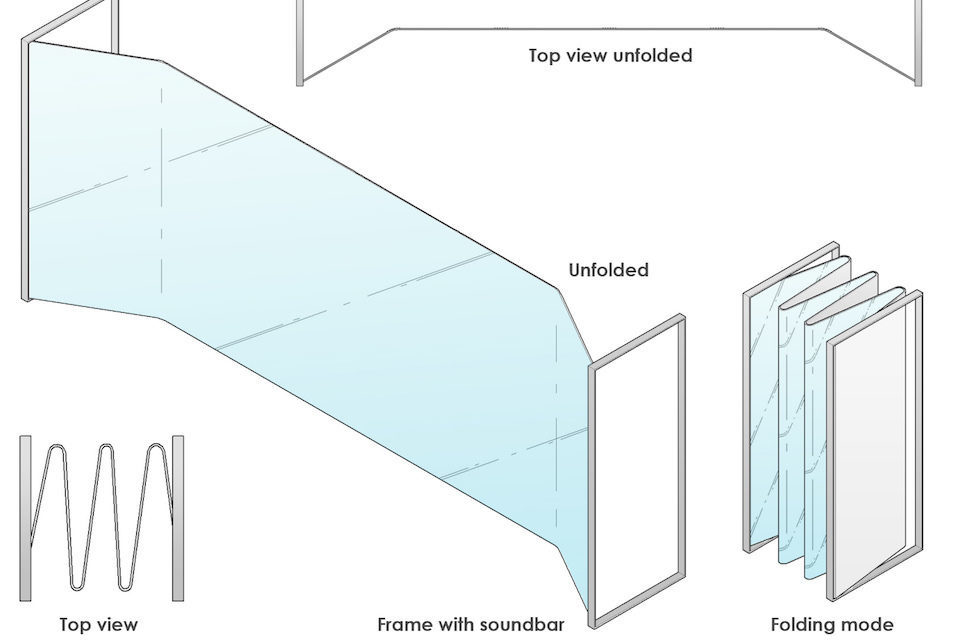 Top view unfolded

Unfolded

Top view

Frame with soundbar

Folding mode