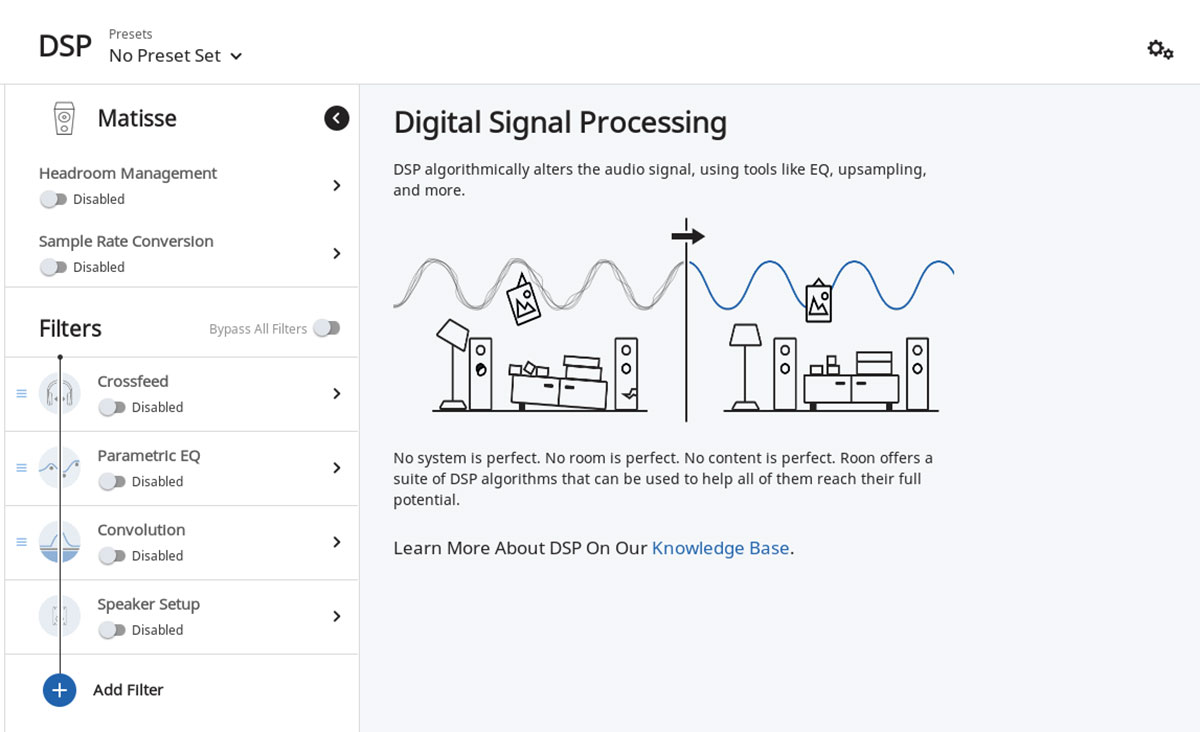 DSP
Presets
No Preset Set

Matisse

Headroom Management
Disabled

Sample Rate Conversion
Disabled

Filters
Bypass All Filters

Crossfeed
Disabled

Parametric EQ
Disabled

Convolution
Disabled

Speaker Setup
Disabled

Add Filter

Digital Signal Processing

DSP algorithmically alters the audio signal, using tools like EQ, upsampling, and more.

No system is perfect. No room is perfect. No content is perfect. Roon offers a suite of DSP algorithms that can be used to help all of them reach their full potential.

Learn More About DSP On Our Knowledge Base.