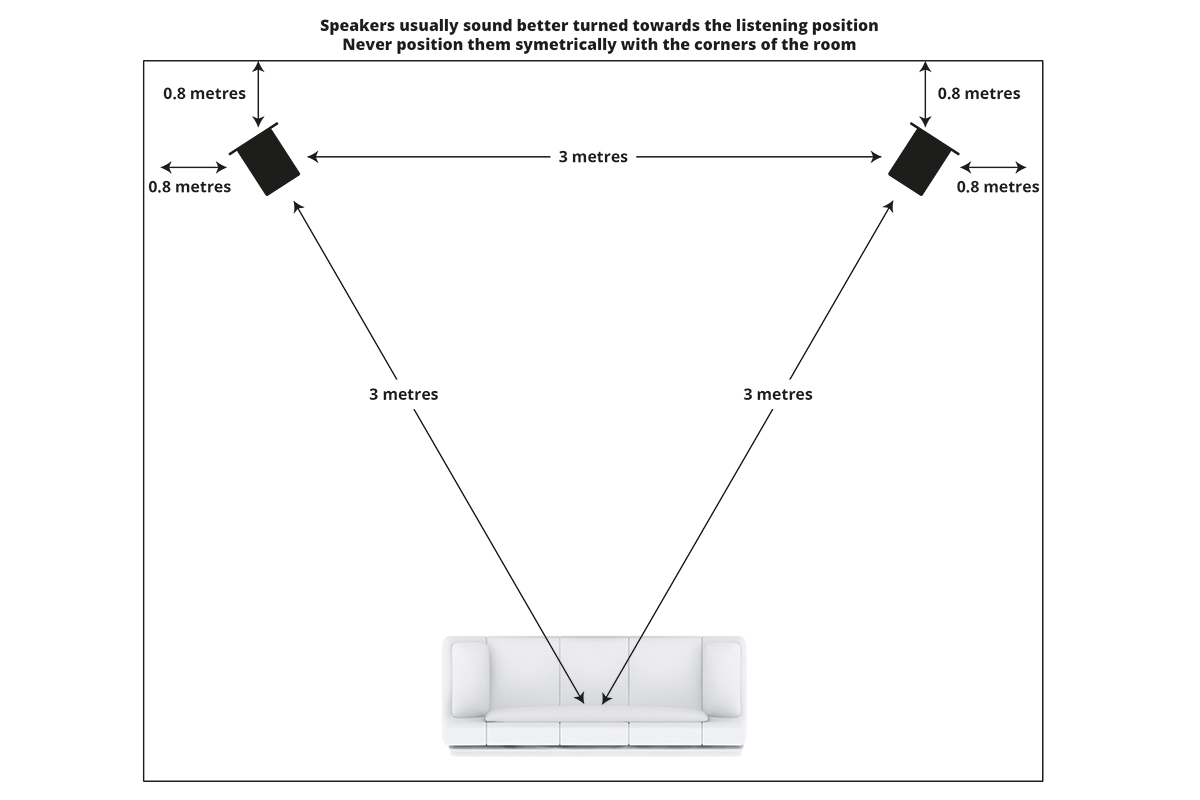 Speakers usually sound better turned towards the listening position
Never position them symetrically with the corners of the room

0.8 metres

0.8 metres

0.8 metres

3 metres

0.8 metres

3 metres

3 metres