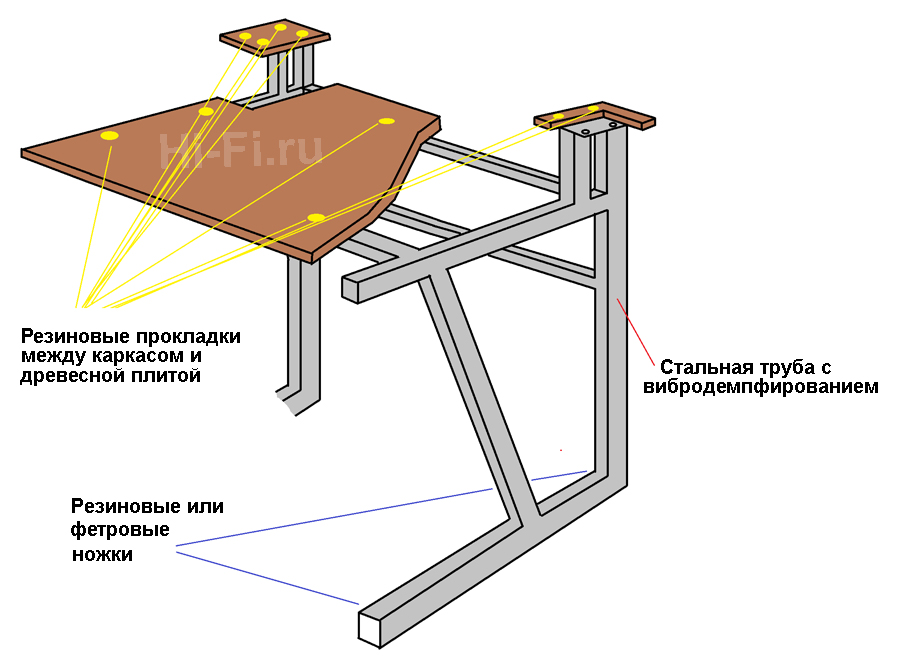 Hi-Fi.ru

Резиновые прокладки между каркасом и древесной плитой

Стальная труба с вибродемпфированием

Резиновые или фетровые ножки