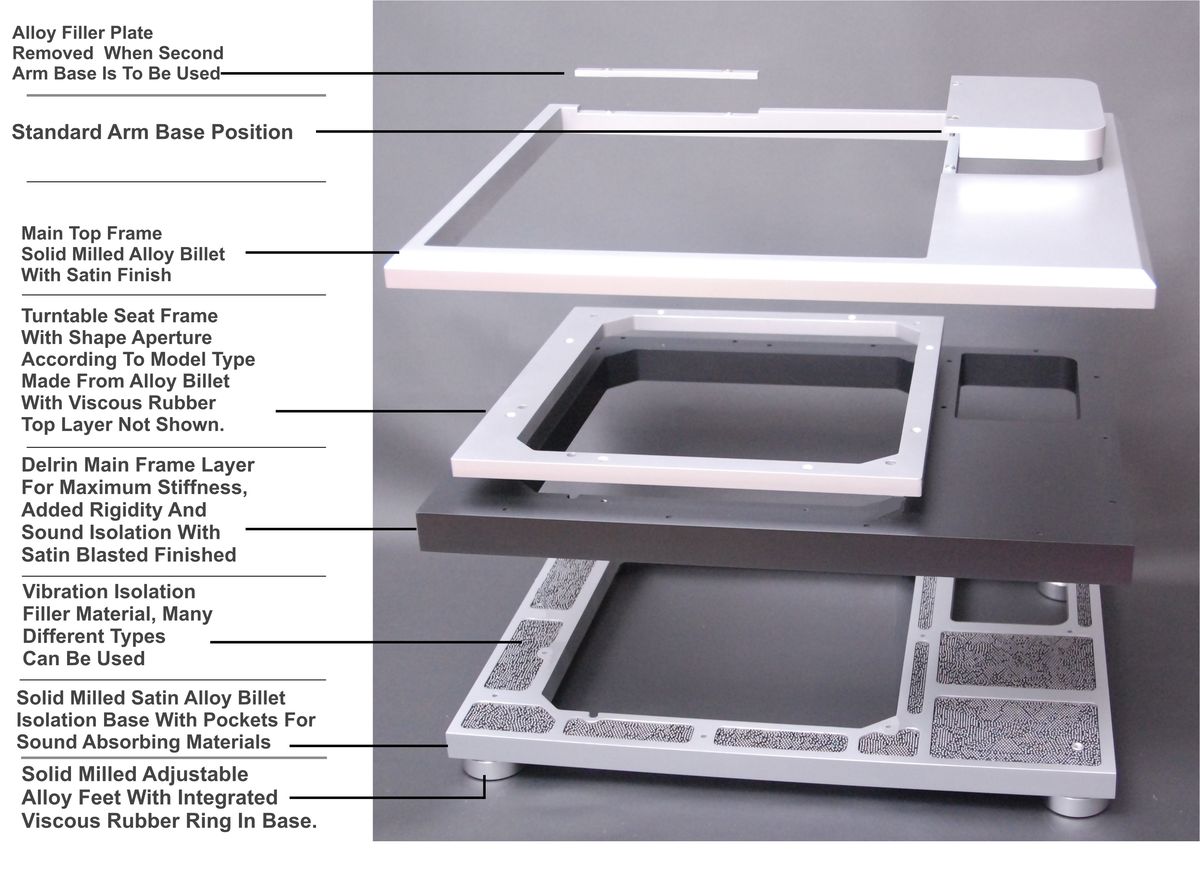 Alloy Filler Plate Removed When Second Arm Base Is To Be Used

Standard Arm Base Position

Main Top Frame Solid Milled Alloy Billet With Satin Finish

Turntable Seat Frame With Shape Aperture According To Model Type Made From Alloy Billet With Viscous Rubber Top Layer Not Shown.

Delrin Main Frame Layer For Maximum Stiffness, Added Rigidity And Sound Isolation With Satin Blasted Finished

Vibration Isolation Filler Material, Many Different Types Can Be Used

Solid Milled Satin Alloy Billet Isolation Base With Pockets For Sound Absorbing Materials

Solid Milled Adjustable Alloy Feet With Integrated Viscous Rubber Ring In Base.