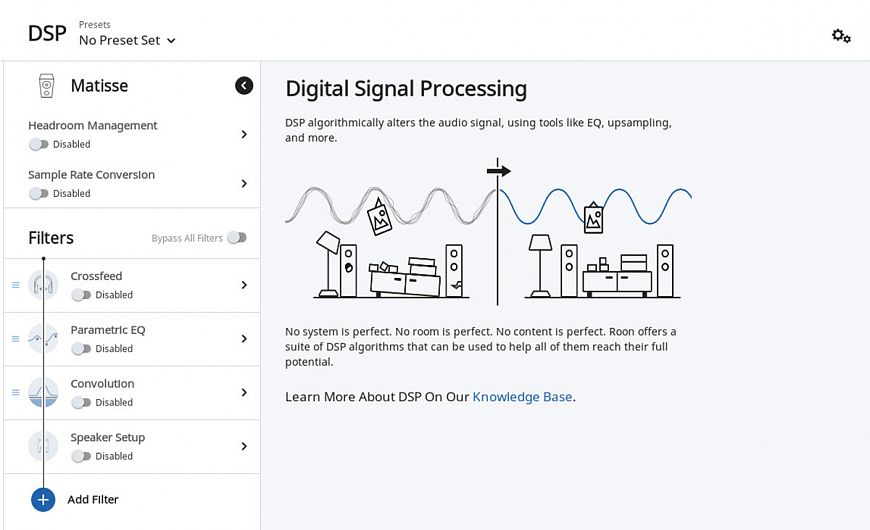 DSP
Presets
No Preset Set

Matisse

Headroom Management
Disabled

Sample Rate Conversion
Disabled

Filters
Bypass All Filters

Crossfeed
Disabled

Parametric EQ
Disabled

Convolution
Disabled

Speaker Setup
Disabled

Add Filter

Digital Signal Processing

DSP algorithmically alters the audio signal, using tools like EQ, upsampling, and more.

No system is perfect. No room is perfect. No content is perfect. Roon offers a suite of DSP algorithms that can be used to help all of them reach their full potential.

Learn More About DSP On Our Knowledge Base.