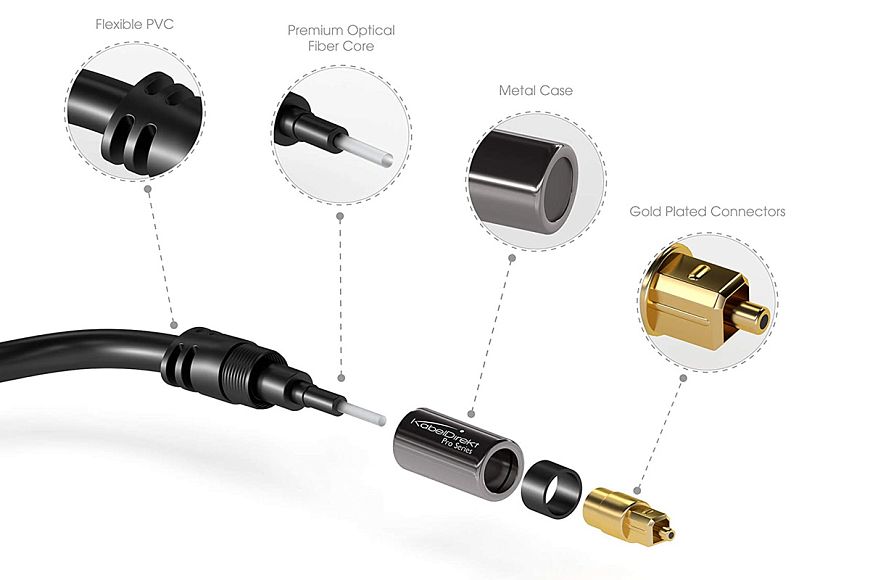 Flexible PVC

Premium Optical Fiber Core

Metal Case

Gold Plated Connectors

KabelDirekt
Pro Series