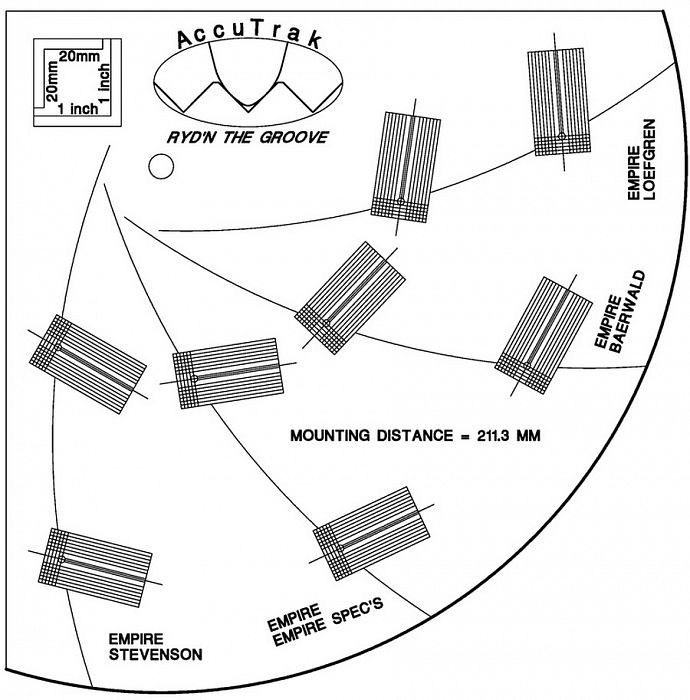 20mm
20mm
1 inch
1 inch

AccuTrak

RYD'N THE GROOVE

EMPIRE
LOEFGREN

EMPIRE
BAERWALD

MOUNTING DISTANCE = 211.3 MM

EMPIRE
EMPIRE SPEC'S

EMPIRE
STEVENSON